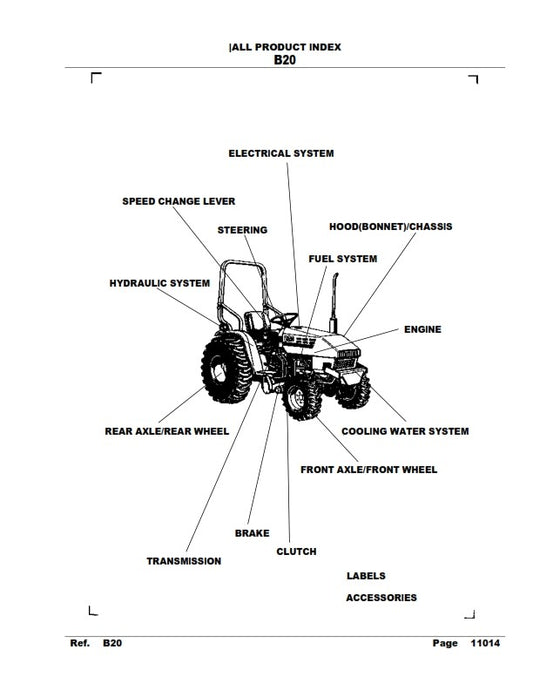 |ALL PRODUCT INDEX
B20

ELECTRICAL SYSTEM

SPEED CHANGE LEVER

STEERING

HOOD(BONNET)/CHASSIS

FUEL SYSTEM

HYDRAULIC SYSTEM

ENGINE

REAR AXLE/REAR WHEEL

COOLING WATER SYSTEM

FRONT AXLE/FRONT WHEEL

BRAKE

CLUTCH

TRANSMISSION

LABELS

ACCESSORIES

Ref. B20 Page 11014