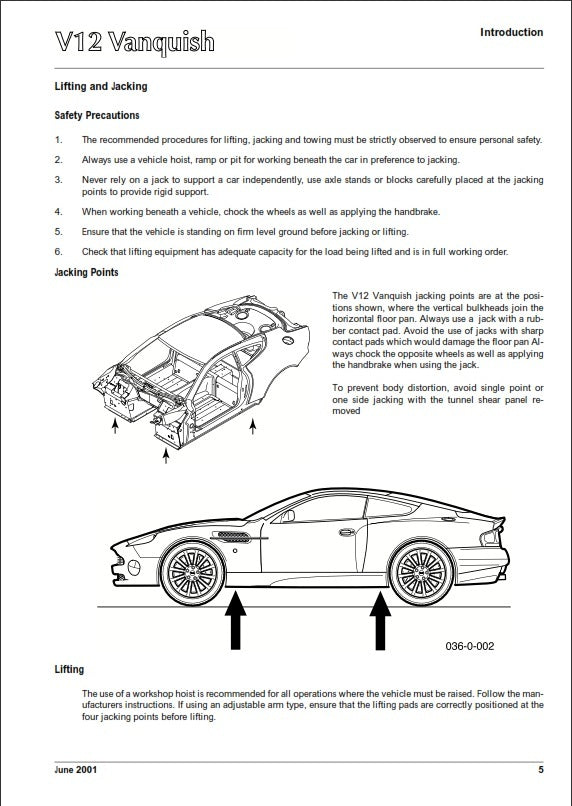 V12 Vanquish

Introduction

Lifting and Jacking

Safety Precautions

1. The recommended procedures for lifting, jacking and towing must be strictly observed to ensure personal safety.

2. Always use a vehicle hoist, ramp or pit for working beneath the car in preference to jacking.

3. Never rely on a jack to support a car independently, use axle stands or blocks carefully placed at the jacking points to provide rigid support.

4. When working beneath a vehicle, chock the wheels as well as applying the handbrake.

5. Ensure that the vehicle is standing on firm level ground before jacking or lifting.

6. Check that lifting equipment has adequate capacity for the load being lifted and is in full working order.

Jacking Points

The V12 Vanquish jacking points are at the positions shown, where the vertical bulkheads join the horizontal floor pan. Always use a jack with a rubber contact pad. Avoid the use of jacks with sharp contact pads which would damage the floor pan Always chock the opposite wheels as well as applying the handbrake when using the jack.

To prevent body distortion, avoid single point or one side jacking with the tunnel shear panel removed

036-0-002

Lifting

The use of a workshop hoist is recommended for all operations where the vehicle must be raised. Follow the manufacturers instructions. If using an adjustable arm type, ensure that the lifting pads are correctly positioned at the four jacking points before lifting.

June 2001

5