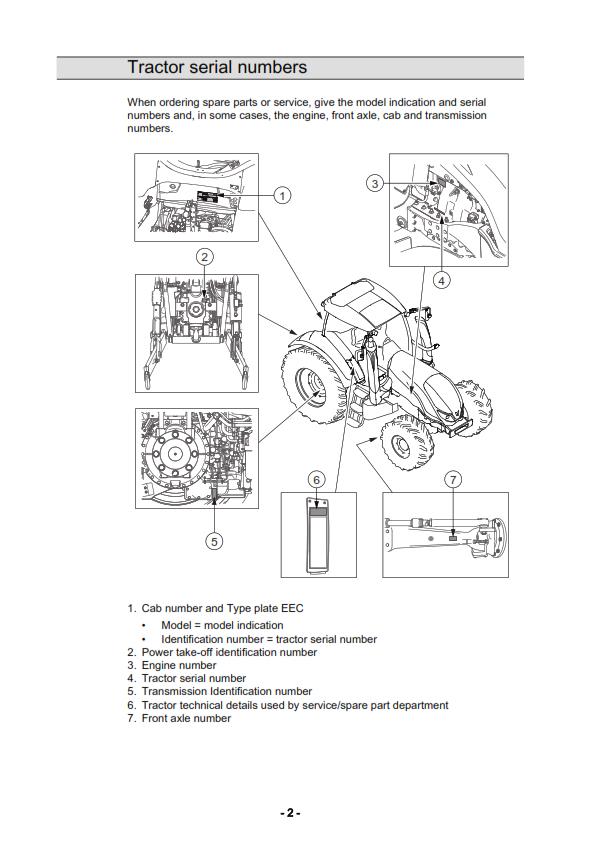 Tractor serial numbers

When ordering spare parts or service, give the model indication and serial numbers and, in some cases, the engine, front axle, cab and transmission numbers.

1
2
3
4
5
6
7

1. Cab number and Type plate EEC
• Model = model indication
• Identification number = tractor serial number
2. Power take-off identification number
3. Engine number
4. Tractor serial number
5. Transmission Identification number
6. Tractor technical details used by service/spare part department
7. Front axle number

- 2 -