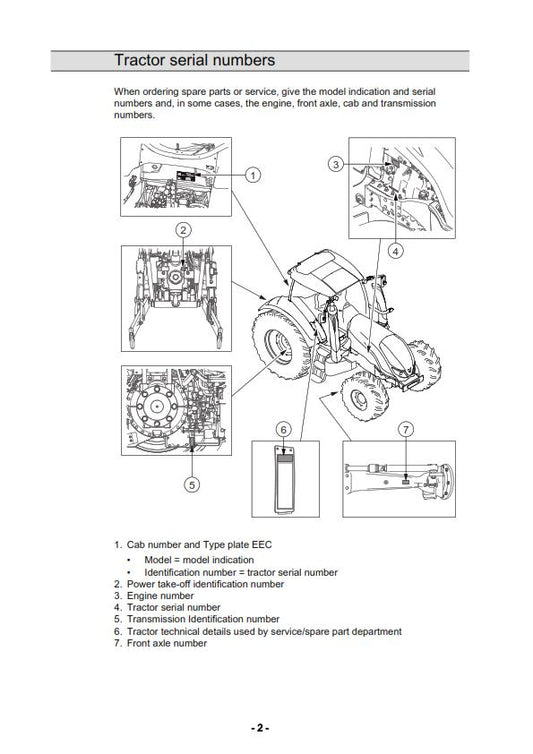 Tractor serial numbers

When ordering spare parts or service, give the model indication and serial numbers and, in some cases, the engine, front axle, cab and transmission numbers.

1
2
3
4
5
6
7

1. Cab number and Type plate EEC
• Model = model indication
• Identification number = tractor serial number
2. Power take-off identification number
3. Engine number
4. Tractor serial number
5. Transmission Identification number
6. Tractor technical details used by service/spare part department
7. Front axle number

- 2 -