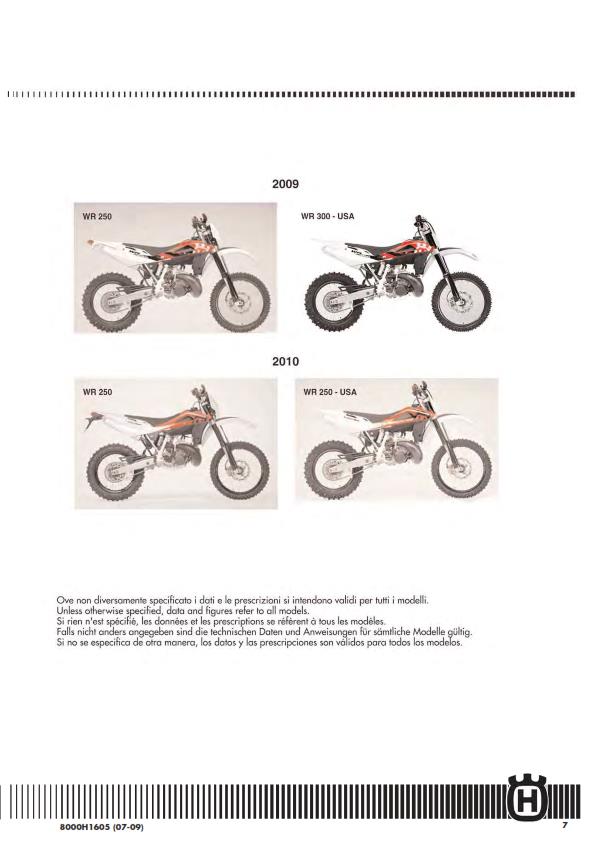 2009

WR 250

WR 300 - USA

2010

WR 250

WR 250 - USA

Ove non diversamente specificato i dati e le prescrizioni si intendono validi per tutti i modelli.
Unless otherwise specified, data and figures refer to all models.
Si rien n'est spécifié, les données et les prescriptions se réfèrent à tous les modèles.
Falls nicht anders angegeben sind die technischen Daten und Anweisungen für sämtliche Modelle gültig.
Si no se especifica de otra manera, los datos y las prescripciones son válidos para todos los modelos.

8000H1605 (07-09)

7