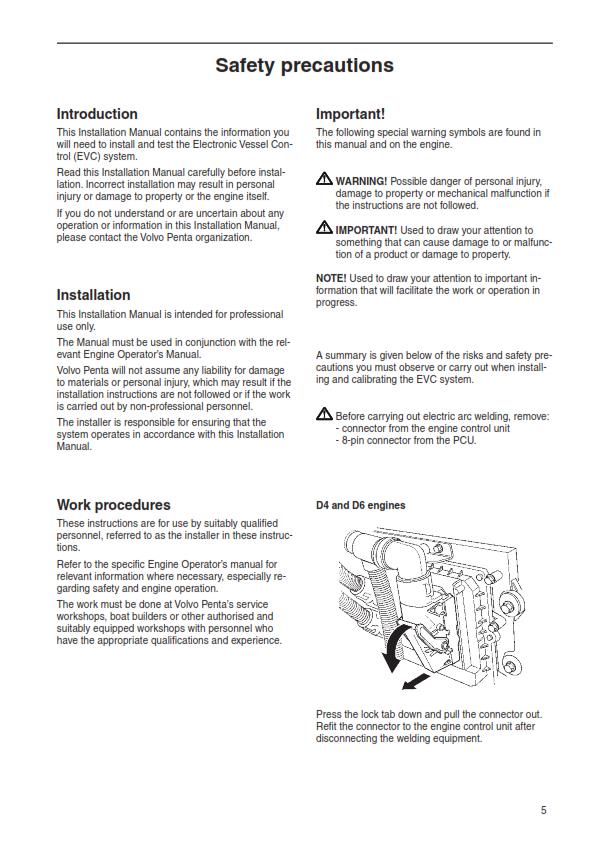 Safety precautions

Introduction

This Installation Manual contains the information you will need to install and test the Electronic Vessel Control (EVC) system.

Read this Installation Manual carefully before installation. Incorrect installation may result in personal injury or damage to property or the engine itself.

If you do not understand or are uncertain about any operation or information in this Installation Manual, please contact the Volvo Penta organization.

Installation

This Installation Manual is intended for professional use only.

The Manual must be used in conjunction with the relevant Engine Operator's Manual.

Volvo Penta will not assume any liability for damage to materials or personal injury, which may result if the installation instructions are not followed or if the work is carried out by non-professional personnel.

The installer is responsible for ensuring that the system operates in accordance with this Installation Manual.

Work procedures

These instructions are for use by suitably qualified personnel, referred to as the installer in these instructions.

Refer to the specific Engine Operator's manual for relevant information where necessary, especially regarding safety and engine operation.

The work must be done at Volvo Penta's service workshops, boat builders or other authorised and suitably equipped workshops with personnel who have the appropriate qualifications and experience.

Important!

The following special warning symbols are found in this manual and on the engine.

WARNING! Possible danger of personal injury, damage to property or mechanical malfunction if the instructions are not followed.

IMPORTANT! Used to draw your attention to something that can cause damage to or malfunction of a product or damage to property.

NOTE! Used to draw your attention to important information that will facilitate the work or operation in progress.

A summary is given below of the risks and safety precautions you must observe or carry out when installing and calibrating the EVC system.

Before carrying out electric arc welding, remove:
- connector from the engine control unit
- 8-pin connector from the PCU.

D4 and D6 engines

Press the lock tab down and pull the connector out. Refit the connector to the engine control unit after disconnecting the welding equipment.

5