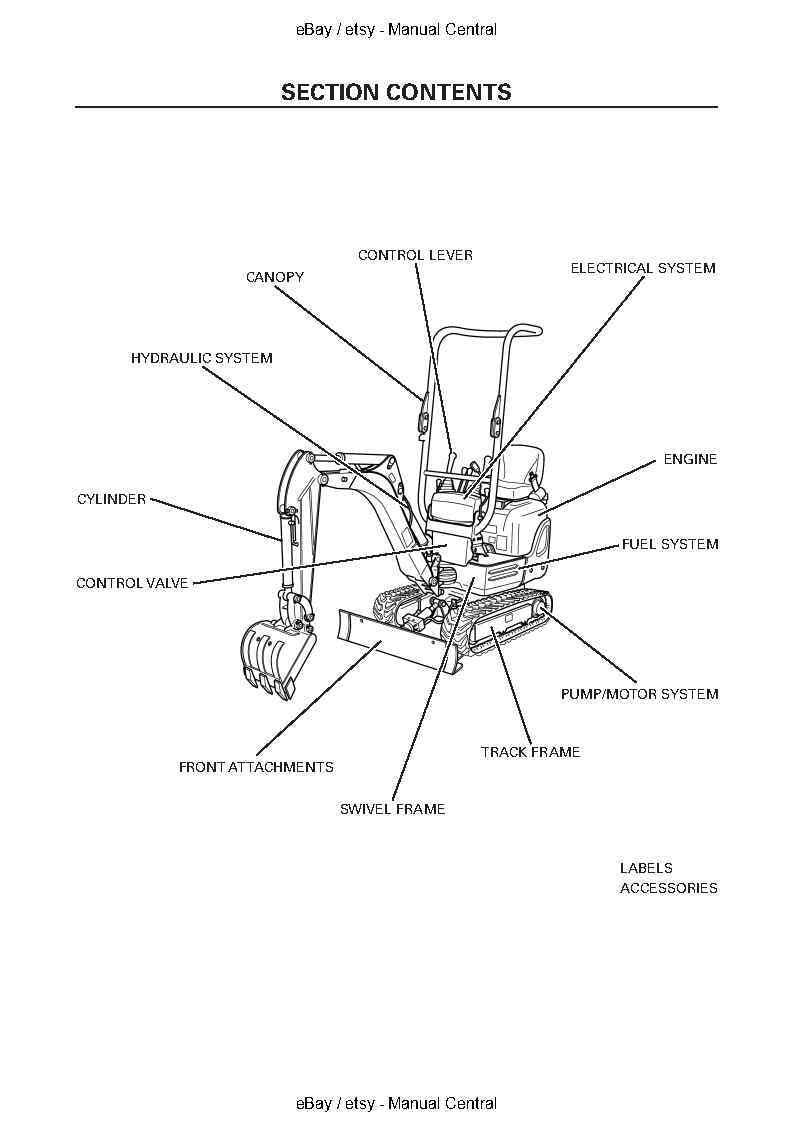 eBay / etsy - Manual Central

SECTION CONTENTS

CONTROL LEVER

CANOPY

ELECTRICAL SYSTEM

HYDRAULIC SYSTEM

ENGINE

CYLINDER

FUEL SYSTEM

CONTROL VALVE

PUMP/MOTOR SYSTEM

TRACK FRAME

FRONT ATTACHMENTS

SWIVEL FRAME

LABELS
ACCESSORIES

eBay / etsy - Manual Central