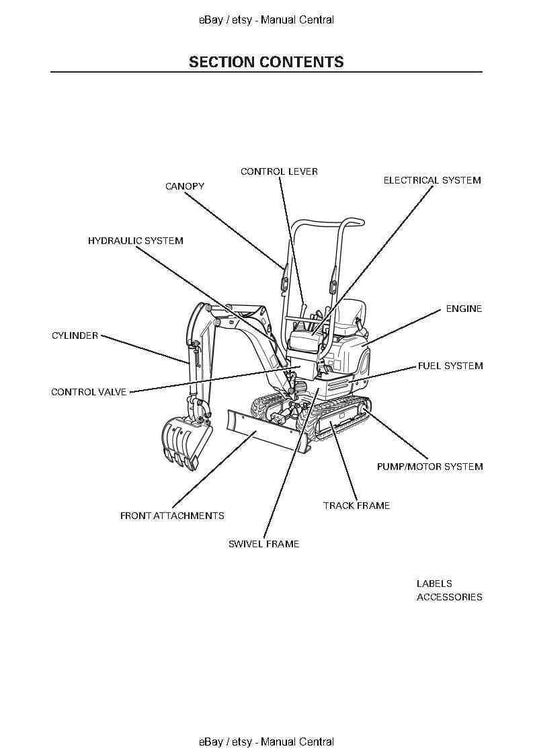 eBay / etsy - Manual Central

SECTION CONTENTS

CONTROL LEVER

CANOPY

ELECTRICAL SYSTEM

HYDRAULIC SYSTEM

ENGINE

CYLINDER

FUEL SYSTEM

CONTROL VALVE

PUMP/MOTOR SYSTEM

TRACK FRAME

FRONT ATTACHMENTS

SWIVEL FRAME

LABELS
ACCESSORIES

eBay / etsy - Manual Central