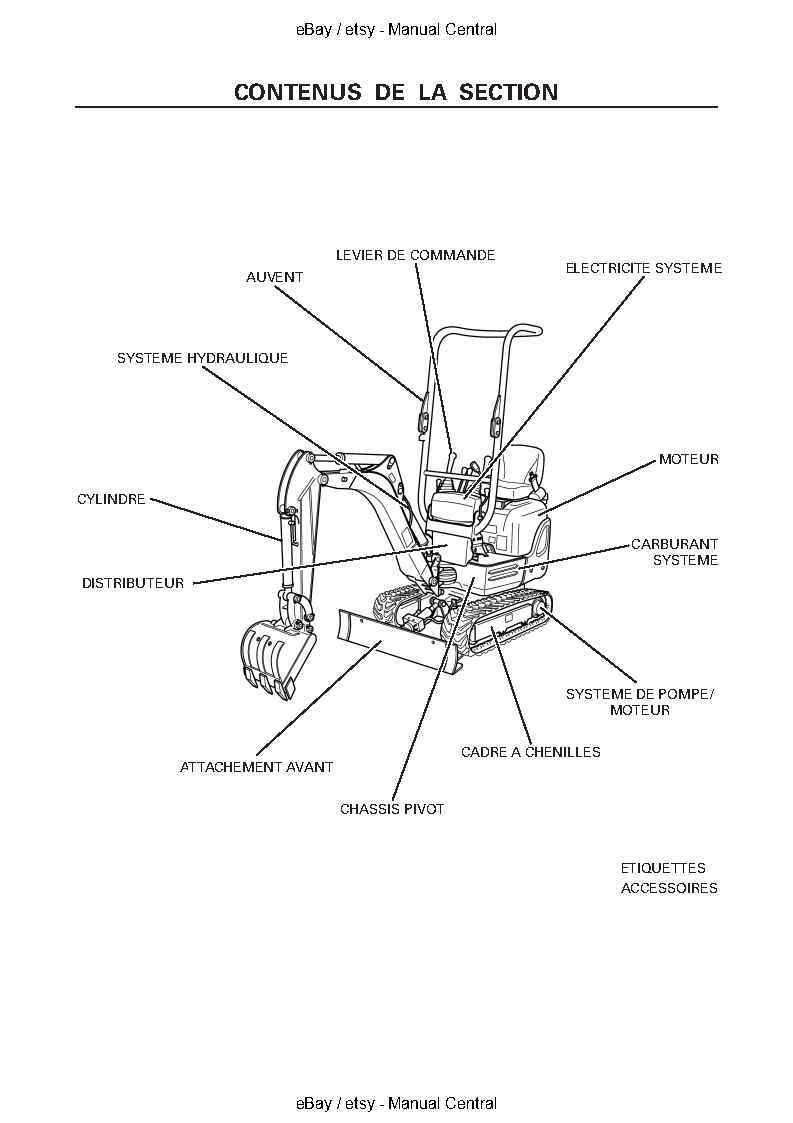 eBay / etsy - Manual Central

CONTENUS DE LA SECTION

LEVIER DE COMMANDE

AUVENT

ELECTRICITE SYSTEME

SYSTEME HYDRAULIQUE

MOTEUR

CYLINDRE

CARBURANT SYSTEME

DISTRIBUTEUR

SYSTEME DE POMPE/ MOTEUR

CADRE A CHENILLES

ATTACHEMENT AVANT

CHASSIS PIVOT

ETIQUETTES
ACCESSOIRES

eBay / etsy - Manual Central