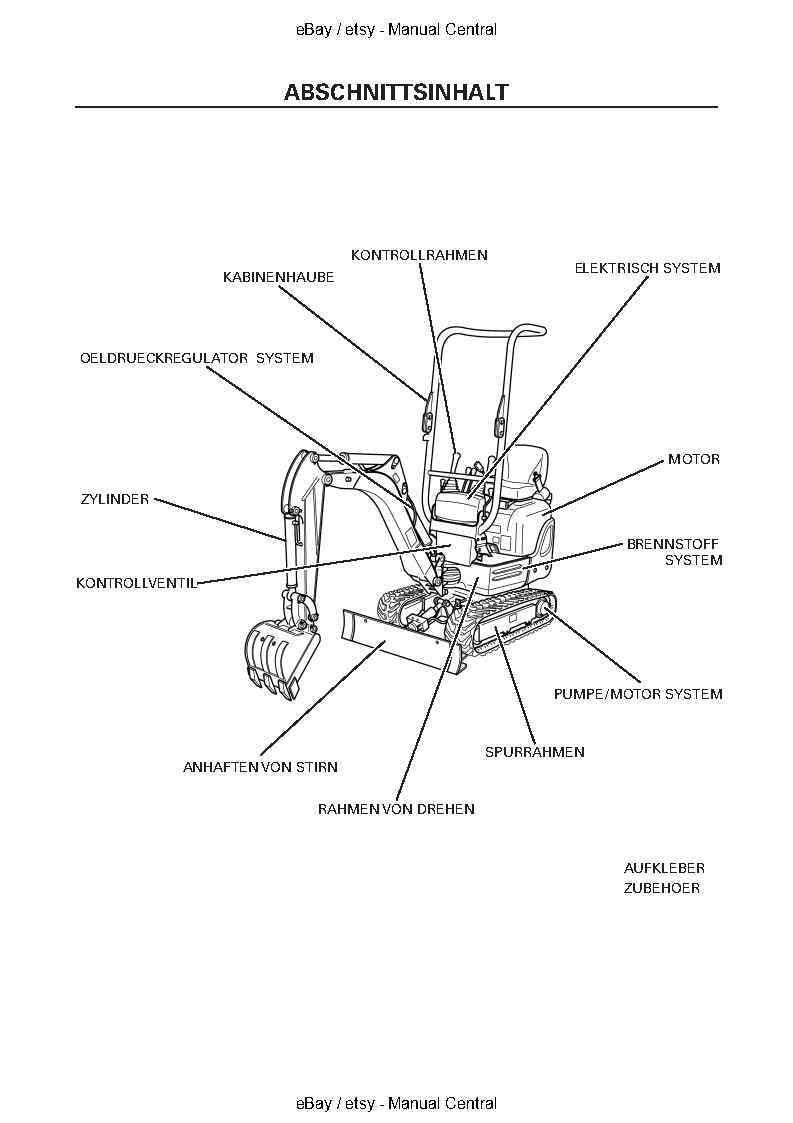 eBay / etsy - Manual Central

ABSCHNITTSINHALT

KONTROLLRAHMEN

KABINENHAUBE

ELEKTRISCH SYSTEM

OELDRUECKREGULATOR SYSTEM

MOTOR

ZYLINDER

BRENNSTOFF SYSTEM

KONTROLLVENTIL

PUMPE/MOTOR SYSTEM

SPURRAHMEN

ANHAFTEN VON STIRN

RAHMEN VON DREHEN

AUFKLEBER
ZUBEHOER

eBay / etsy - Manual Central