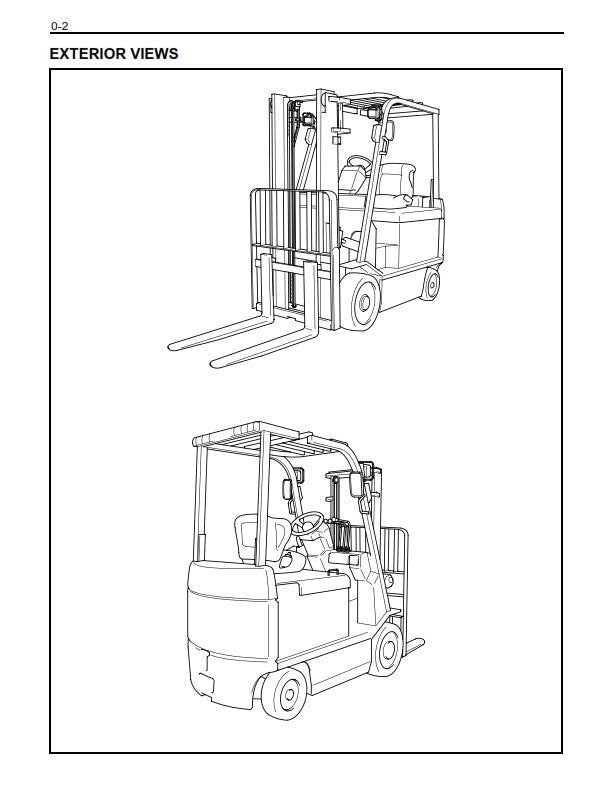 0-2

EXTERIOR VIEWS