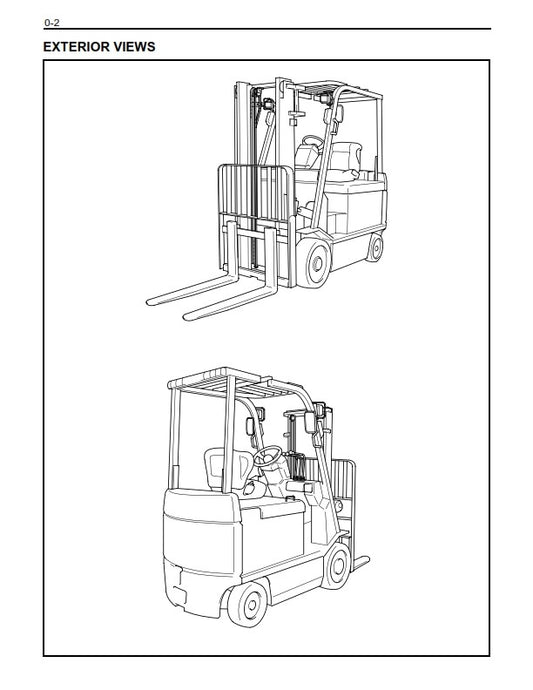 0-2

EXTERIOR VIEWS