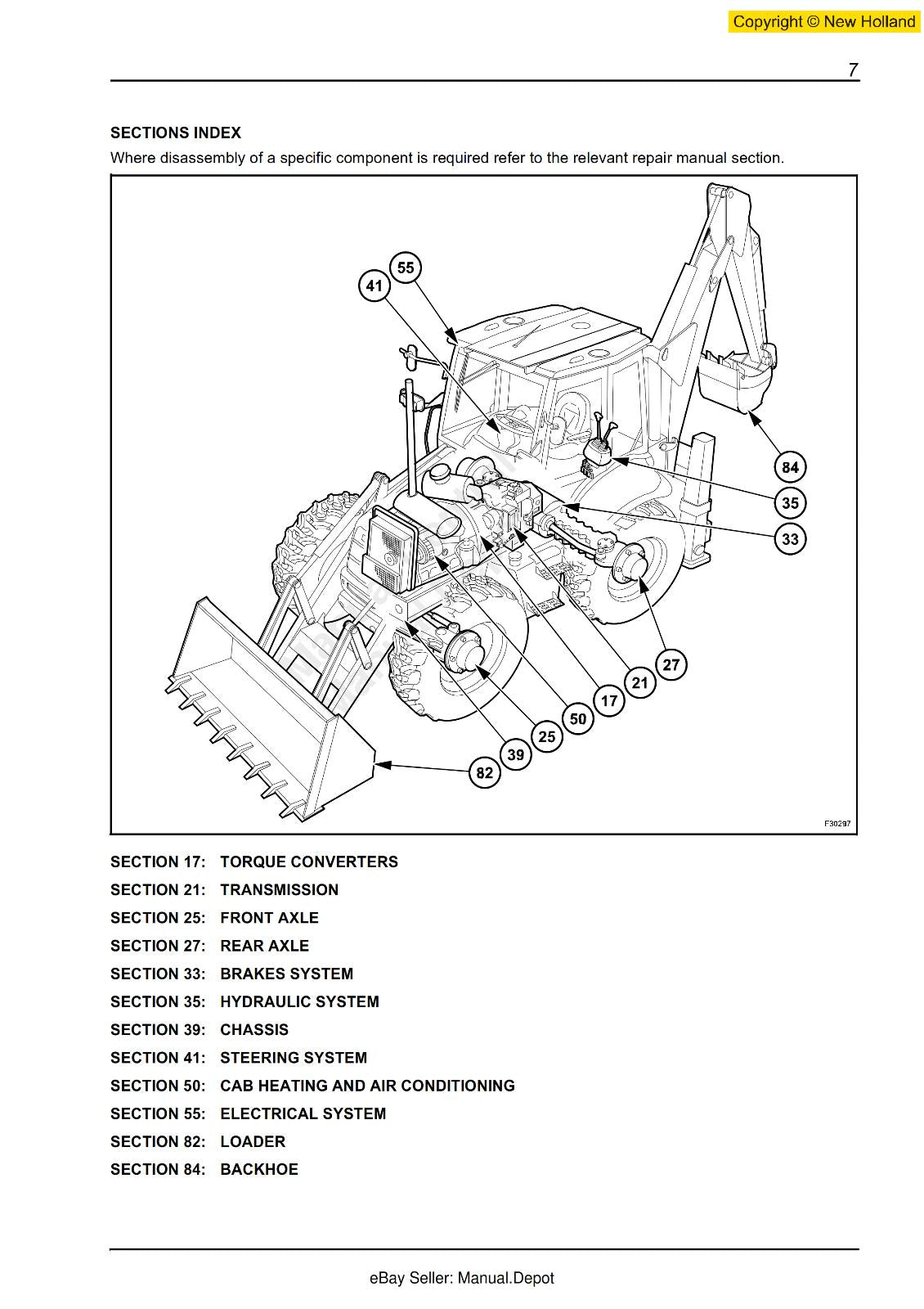 Copyright © New Holland

7

SECTIONS INDEX

Where disassembly of a specific component is required refer to the relevant repair manual section.

55
41
84
35
33
27
21
17
50
25
39
82
F30297

SECTION 17: TORQUE CONVERTERS
SECTION 21: TRANSMISSION
SECTION 25: FRONT AXLE
SECTION 27: REAR AXLE
SECTION 33: BRAKES SYSTEM
SECTION 35: HYDRAULIC SYSTEM
SECTION 39: CHASSIS
SECTION 41: STEERING SYSTEM
SECTION 50: CAB HEATING AND AIR CONDITIONING
SECTION 55: ELECTRICAL SYSTEM
SECTION 82: LOADER
SECTION 84: BACKHOE

eBay Seller: Manual.Depot