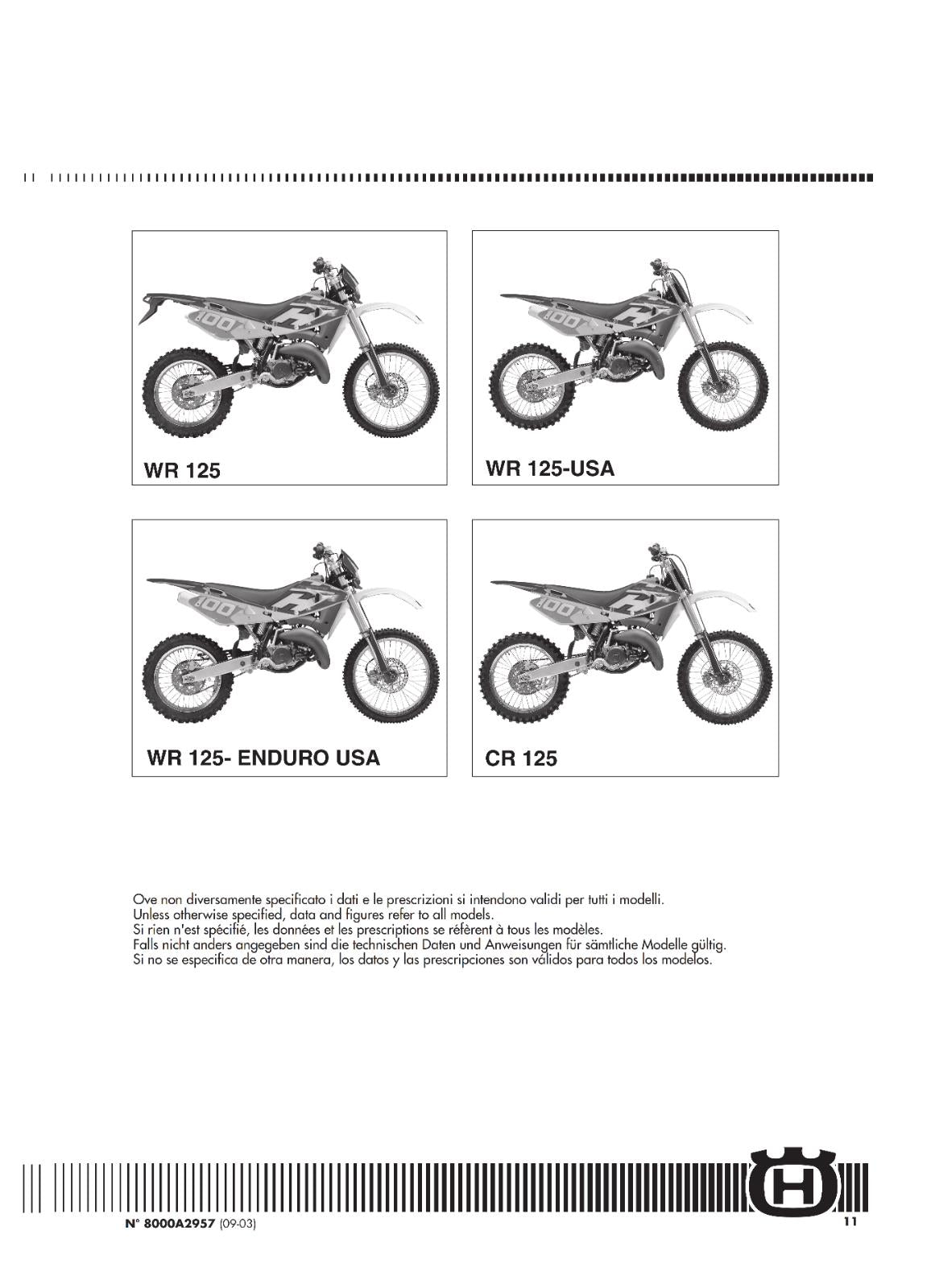 WR 125

WR 125-USA

WR 125- ENDURO USA

CR 125

Ove non diversamente specificato i dati e le prescrizioni si intendono validi per tutti i modelli.
Unless otherwise specified, data and figures refer to all models.
Si rien n'est spécifié, les données et les prescriptions se réfèrent à tous les modèles.
Falls nicht anders angegeben sind die technischen Daten und Anweisungen für sämtliche Modelle gültig.
Si no se especifica de otra manera, los datos y las prescripciones son válidos para todos los modelos.

N° 8000A2957 (09-03)

11