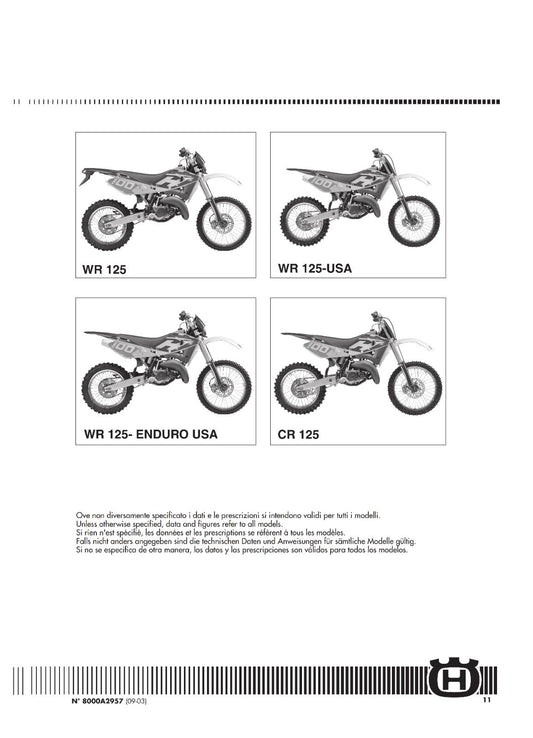 WR 125

WR 125-USA

WR 125- ENDURO USA

CR 125

Ove non diversamente specificato i dati e le prescrizioni si intendono validi per tutti i modelli.
Unless otherwise specified, data and figures refer to all models.
Si rien n'est spécifié, les données et les prescriptions se réfèrent à tous les modèles.
Falls nicht anders angegeben sind die technischen Daten und Anweisungen für sämtliche Modelle gültig.
Si no se especifica de otra manera, los datos y las prescripciones son válidos para todos los modelos.

N° 8000A2957 (09-03)

11