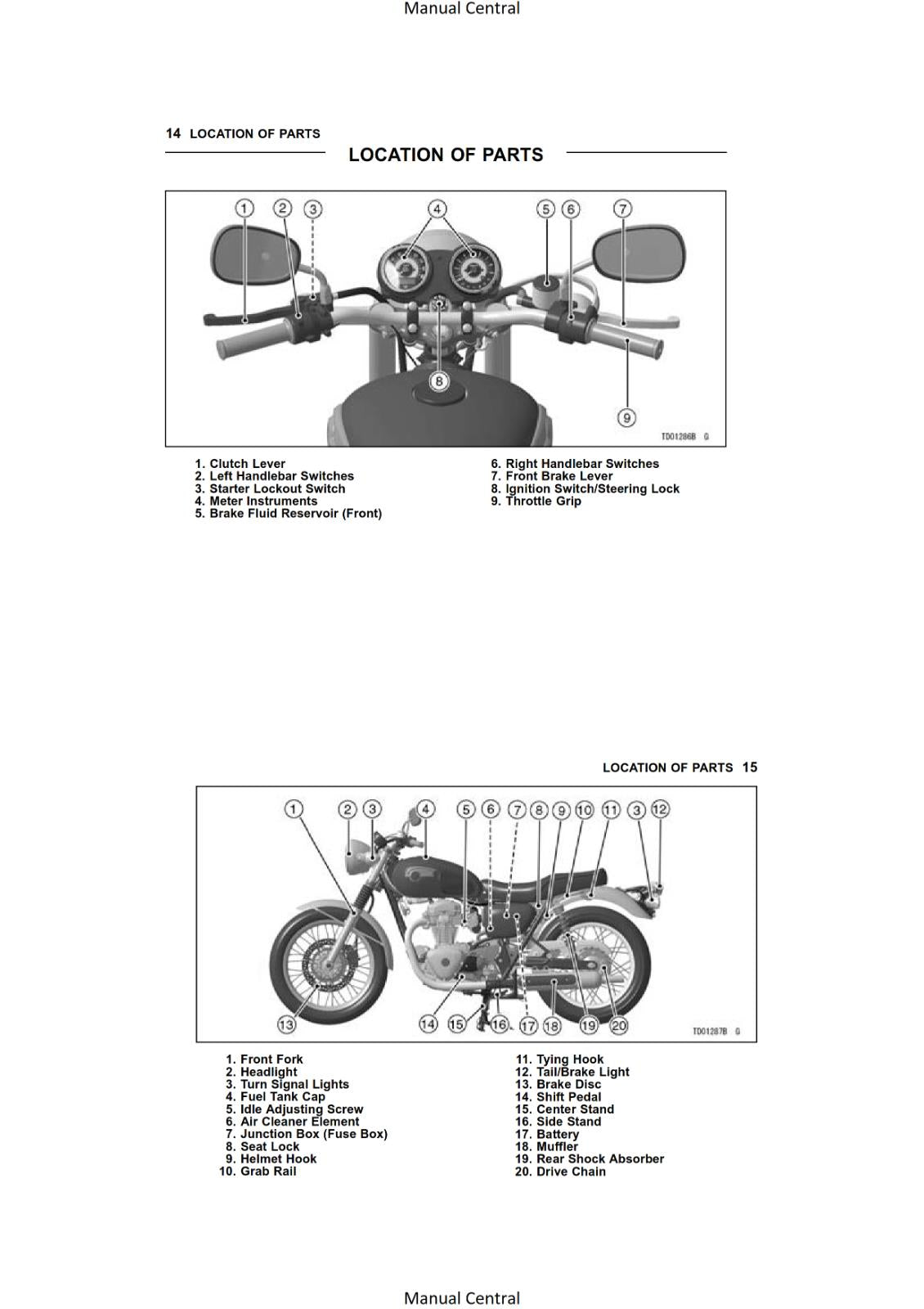 Manual Central

14 LOCATION OF PARTS

LOCATION OF PARTS

1 2 3 4 5 6 7
8
9
TD01286B G

1. Clutch Lever
2. Left Handlebar Switches
3. Starter Lockout Switch
4. Meter Instruments
5. Brake Fluid Reservoir (Front)
6. Right Handlebar Switches
7. Front Brake Lever
8. Ignition Switch/Steering Lock
9. Throttle Grip

LOCATION OF PARTS 15

1 2 3 4 5 6 7 8 9 10 11 3 12
13 14 15 16 17 18 19 20
TD01287B G

1. Front Fork
2. Headlight
3. Turn Signal Lights
4. Fuel Tank Cap
5. Idle Adjusting Screw
6. Air Cleaner Element
7. Junction Box (Fuse Box)
8. Seat Lock
9. Helmet Hook
10. Grab Rail
11. Tying Hook
12. Tail/Brake Light
13. Brake Disc
14. Shift Pedal
15. Center Stand
16. Side Stand
17. Battery
18. Muffler
19. Rear Shock Absorber
20. Drive Chain

Manual Central